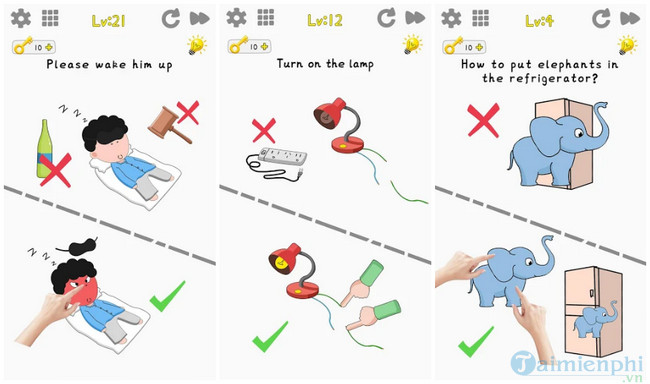 Lv:21
10
Please wake him up
Z Z Z
Z Z Z

Lv:12
10
Turn on the lamp

Lv:4
10
How to put elephants in the refrigerator?

Taimienphi.vn