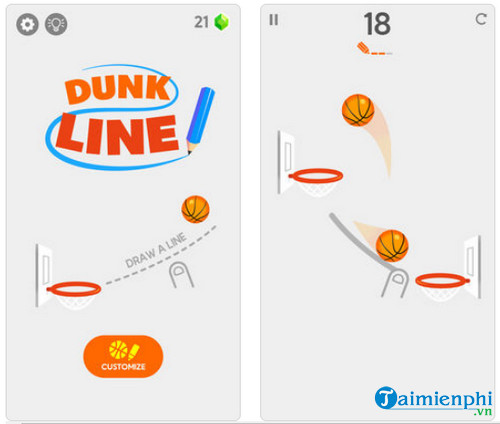 21

DUNK
LINE

DRAW A LINE

CUSTOMIZE

18

Taimienphi
.vn